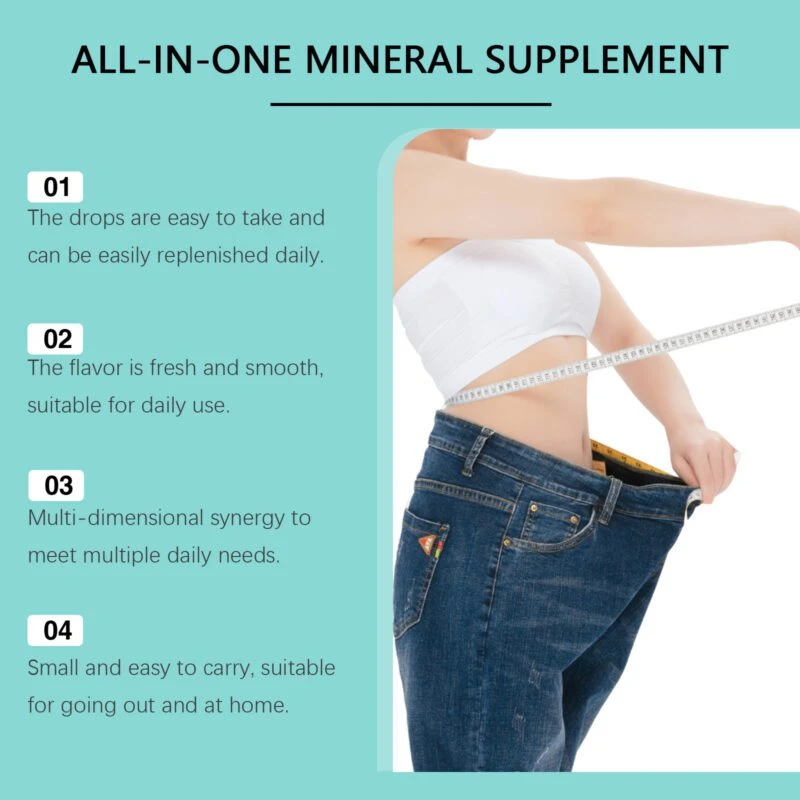 ALL-IN-ONE MINERAL SUPPLEMENT

01
The drops are easy to take and can be easily replenished daily.

02
The flavor is fresh and smooth, suitable for daily use.

03
Multi-dimensional synergy to meet multiple daily needs.

04
Small and easy to carry, suitable for going out and at home.